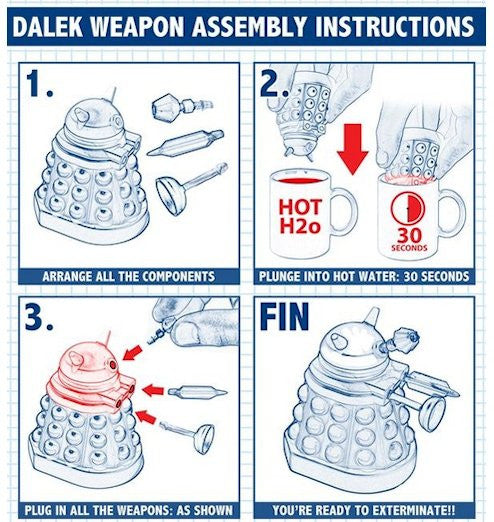 DALEK WEAPON ASSEMBLY INSTRUCTIONS

1.

ARRANGE ALL THE COMPONENTS

2.

HOT H2o

30 SECONDS

PLUNGE INTO HOT WATER: 30 SECONDS

3.

PLUG IN ALL THE WEAPONS: AS SHOWN

FIN

YOU'RE READY TO EXTERMINATE!!